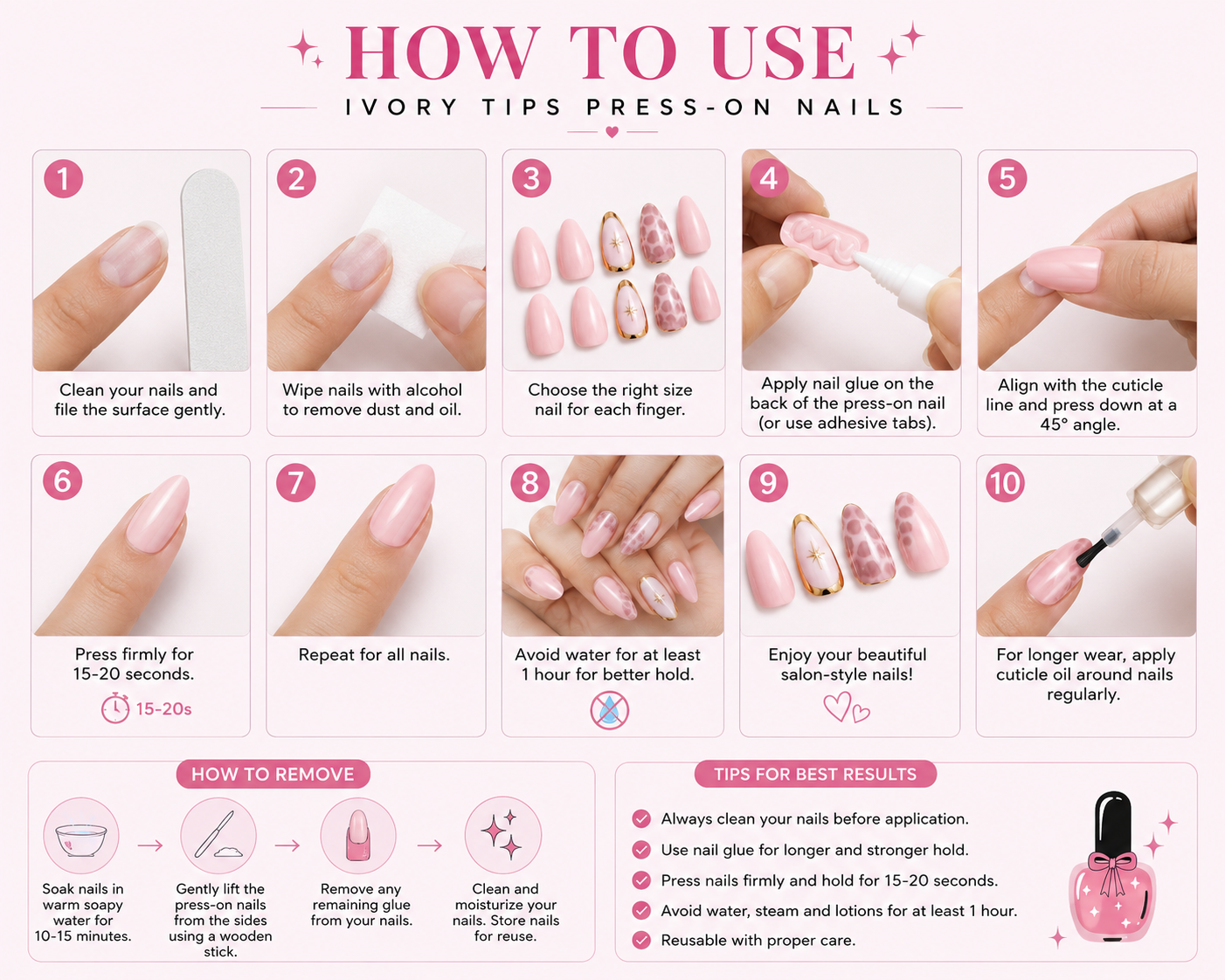 HOW TO USE

IVORY TIPS PRESS-ON NAILS

1
Clean your nails and file the surface gently.

2
Wipe nails with alcohol to remove dust and oil.

3
Choose the right size nail for each finger.

4
Apply nail glue on the back of the press-on nail (or use adhesive tabs).

5
Align with the cuticle line and press down at a 45° angle.

6
Press firmly for 15-20 seconds.
15-20s

7
Repeat for all nails.

8
Avoid water for at least 1 hour for better hold.

9
Enjoy your beautiful salon-style nails!

10
For longer wear, apply cuticle oil around nails regularly.

HOW TO REMOVE

Soak nails in warm soapy water for 10-15 minutes.

Gently lift the press-on nails from the sides using a wooden stick.

Remove any remaining glue from your nails.

Clean and moisturize your nails. Store nails for reuse.

TIPS FOR BEST RESULTS

Always clean your nails before application.

Use nail glue for longer and stronger hold.

Press nails firmly and hold for 15-20 seconds.

Avoid water, steam and lotions for at least 1 hour.

Reusable with proper care.